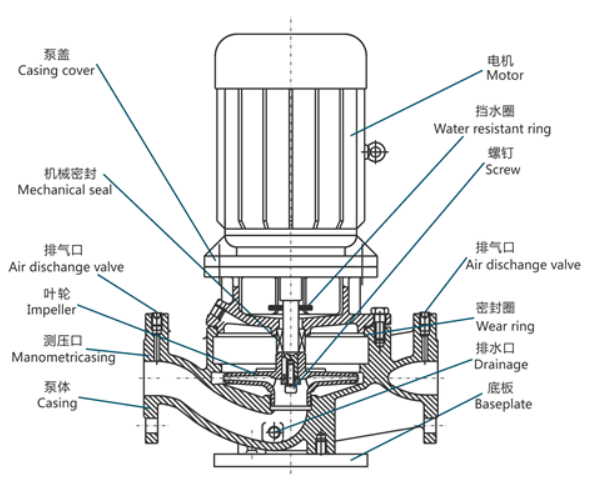 泵盖
Casing cover

机械密封
Mechanical seal

排气口
Air dischange valve

叶轮
Impeller

测压口
Manometricasing

泵体
Casing

电机
Motor

挡水圈
Water resistant ring

螺钉
Screw

排气口
Air dischange valve

密封圈
Wear ring

排水口
Drainage

底板
Baseplate